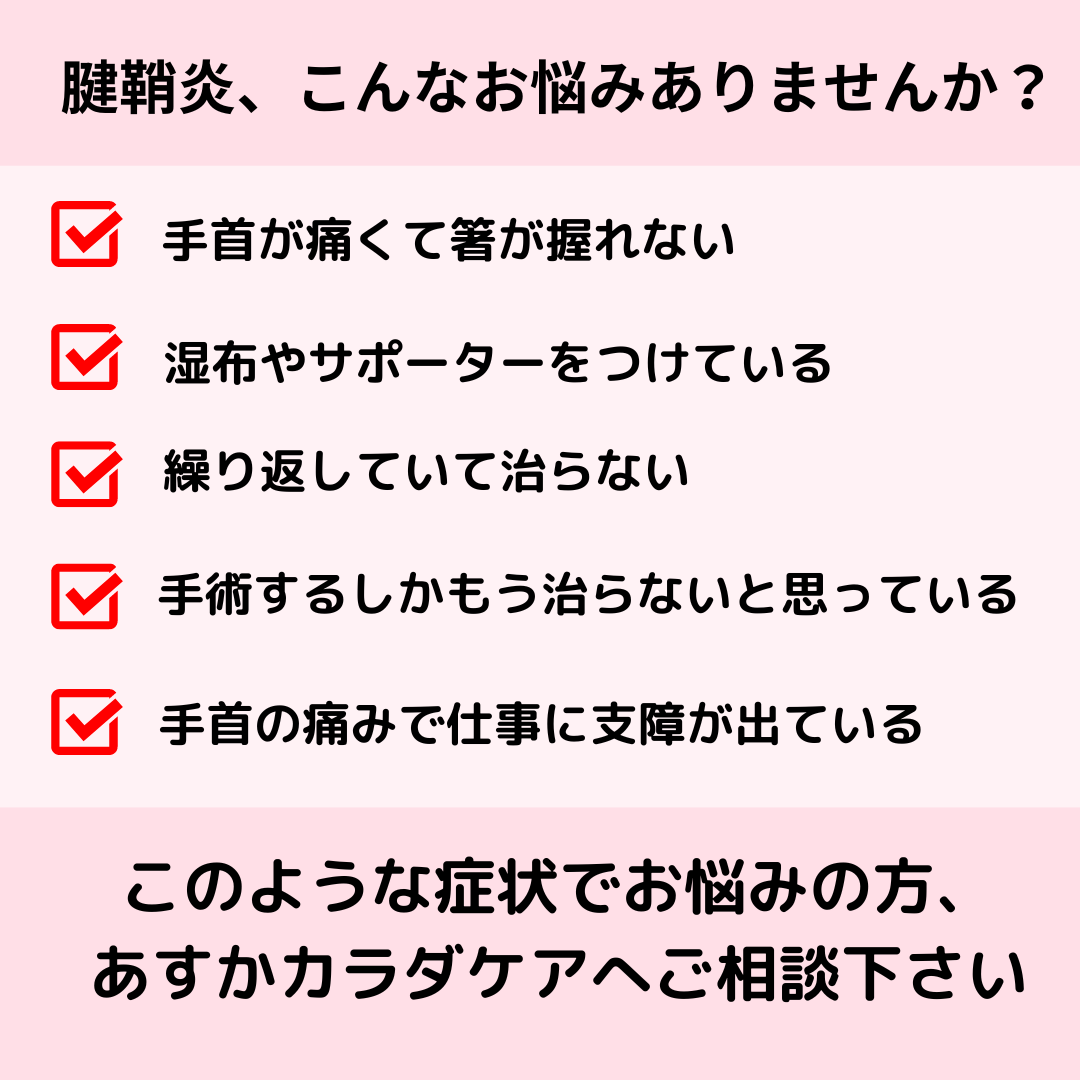 腱鞘炎、こんなお悩みありませんか？

☑ 手首が痛くて箸が握れない

☑ 湿布やサポーターをつけている

☑ 繰り返していて治らない

☑ 手術するしかもう治らないと思っている

☑ 手首の痛みで仕事に支障が出ている

このような症状でお悩みの方、
あすかカラダケアへご相談下さい